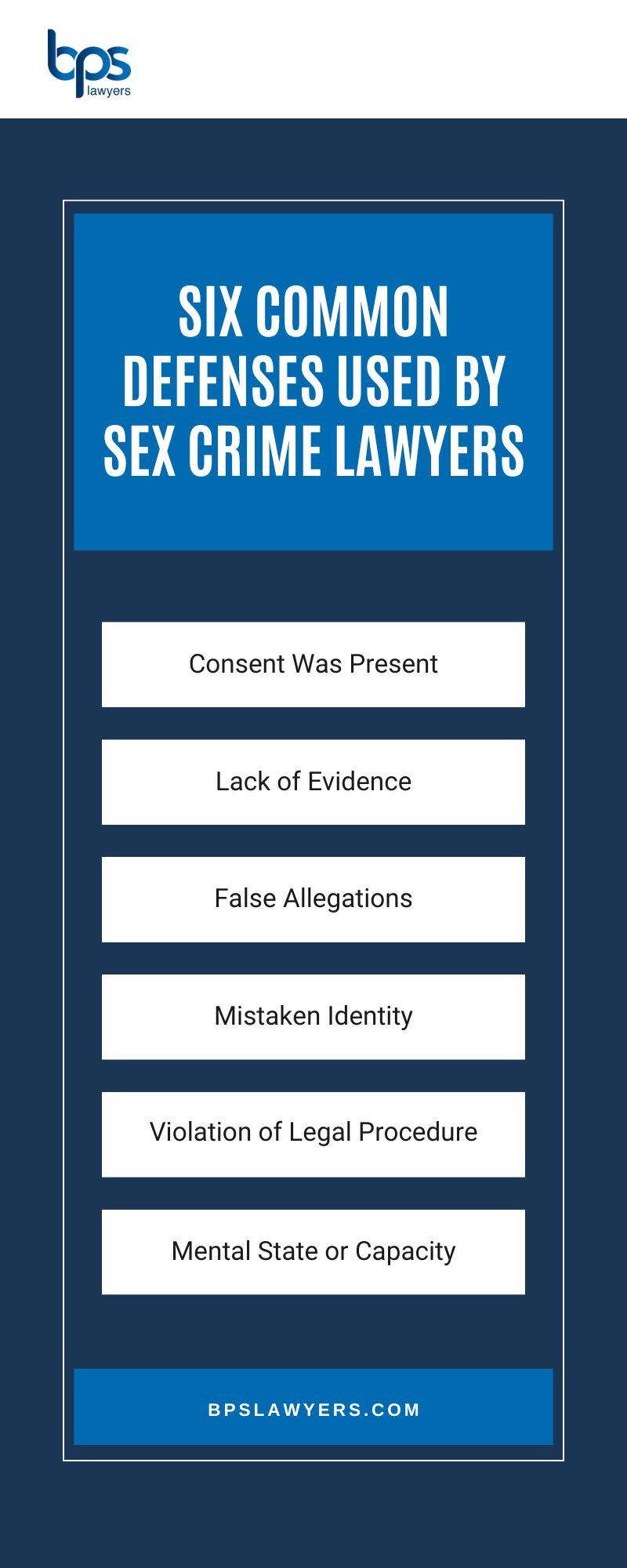 bps lawyers

SIX COMMON DEFENSES USED BY SEX CRIME LAWYERS

Consent Was Present

Lack of Evidence

False Allegations

Mistaken Identity

Violation of Legal Procedure

Mental State or Capacity

BPSLAWYERS.COM