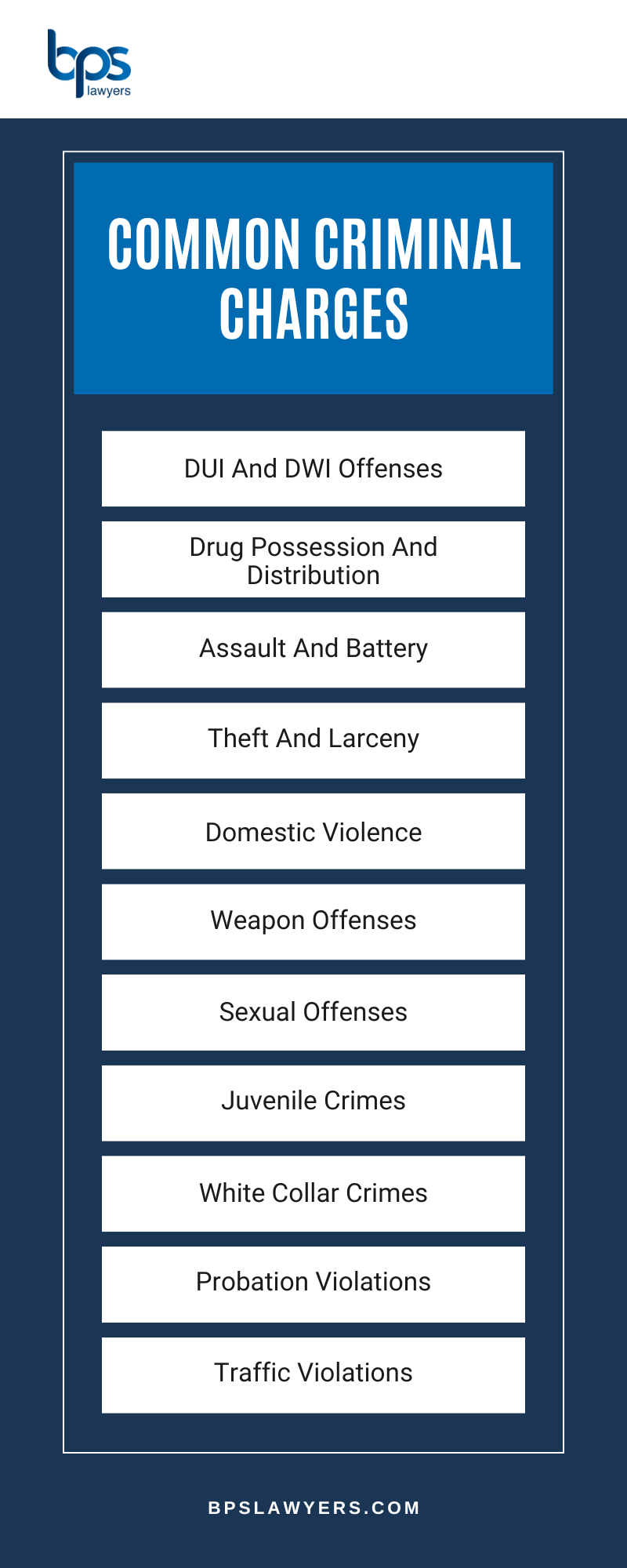 bps lawyers

COMMON CRIMINAL CHARGES

DUI And DWI Offenses

Drug Possession And Distribution

Assault And Battery

Theft And Larceny

Domestic Violence

Weapon Offenses

Sexual Offenses

Juvenile Crimes

White Collar Crimes

Probation Violations

Traffic Violations

BPSLAWYERS.COM